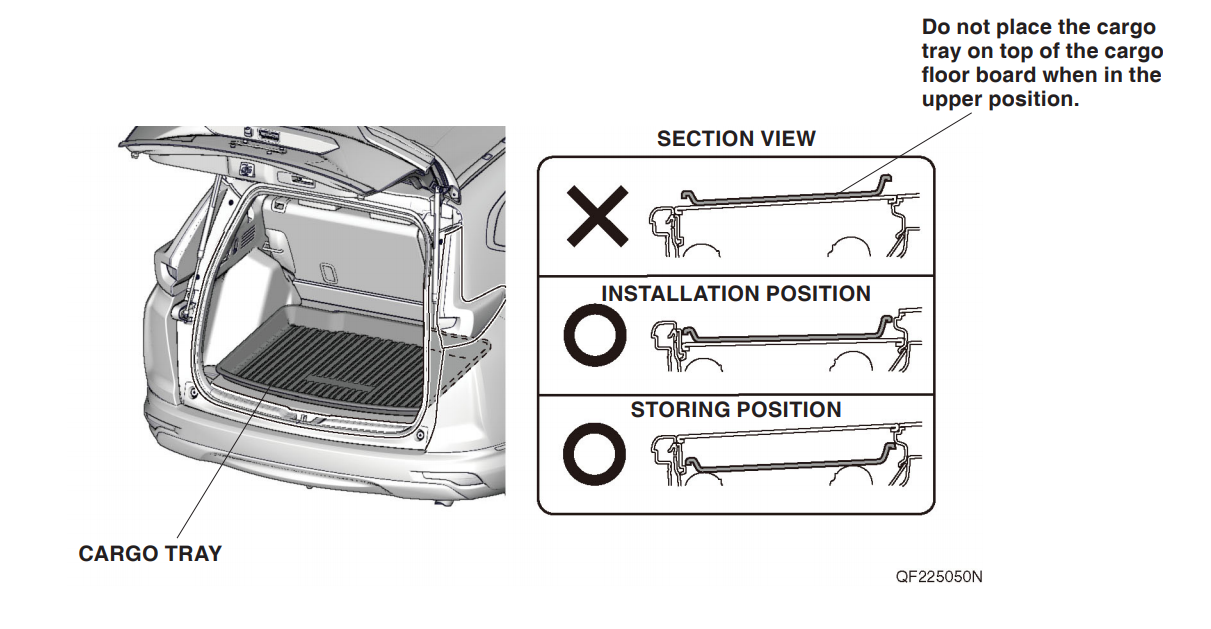 Do not place the cargo tray on top of the cargo floor board when in the upper position.

SECTION VIEW

INSTALLATION POSITION

STORING POSITION

CARGO TRAY

QF225050N