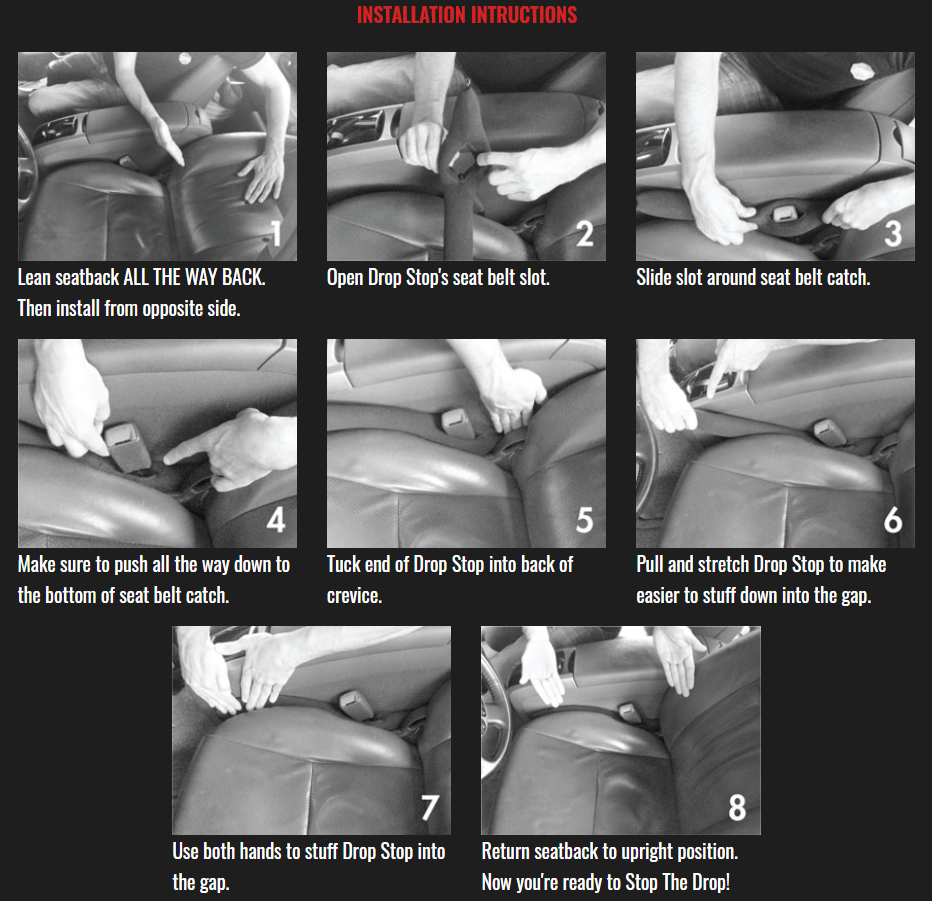 INSTALLATION INTRUCTIONS

1
Lean seatback ALL THE WAY BACK. Then install from opposite side.

2
Open Drop Stop's seat belt slot.

3
Slide slot around seat belt catch.

4
Make sure to push all the way down to the bottom of seat belt catch.

5
Tuck end of Drop Stop into back of crevice.

6
Pull and stretch Drop Stop to make easier to stuff down into the gap.

7
Use both hands to stuff Drop Stop into the gap.

8
Return seatback to upright position. Now you're ready to Stop The Drop!