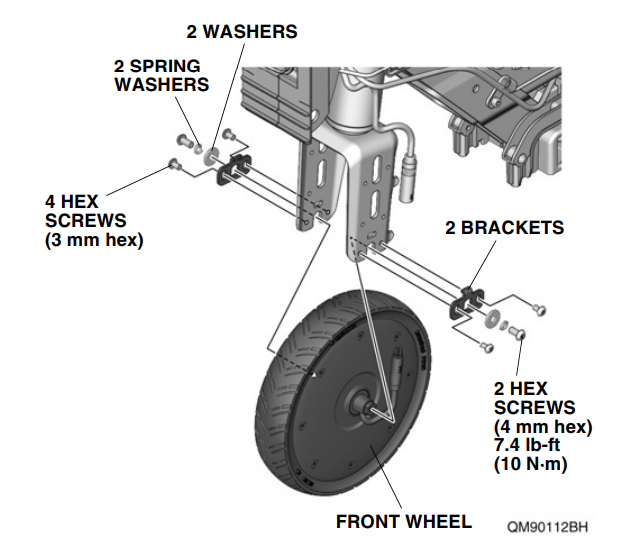 2 WASHERS

2 SPRING WASHERS

4 HEX SCREWS (3 mm hex)

2 BRACKETS

2 HEX SCREWS (4 mm hex) 7.4 lb-ft (10 N·m)

FRONT WHEEL

QM90112BH