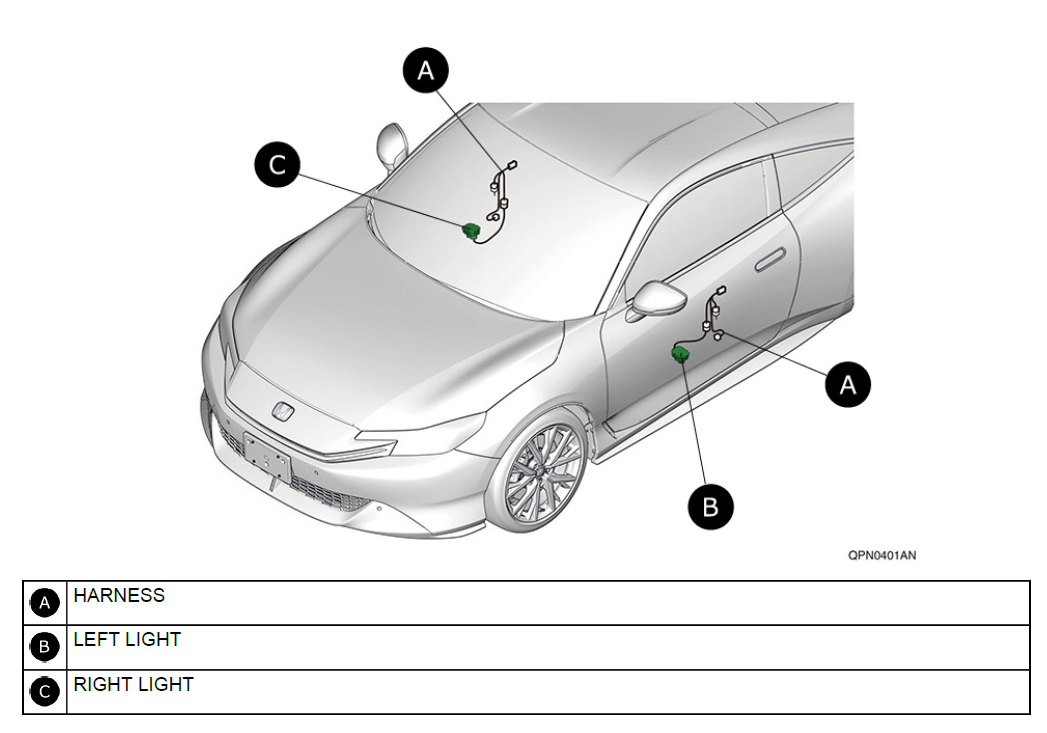 A

C

A

B

QPN0401AN

| A | HARNESS |
|---|---|
| B | LEFT LIGHT |
| C | RIGHT LIGHT |