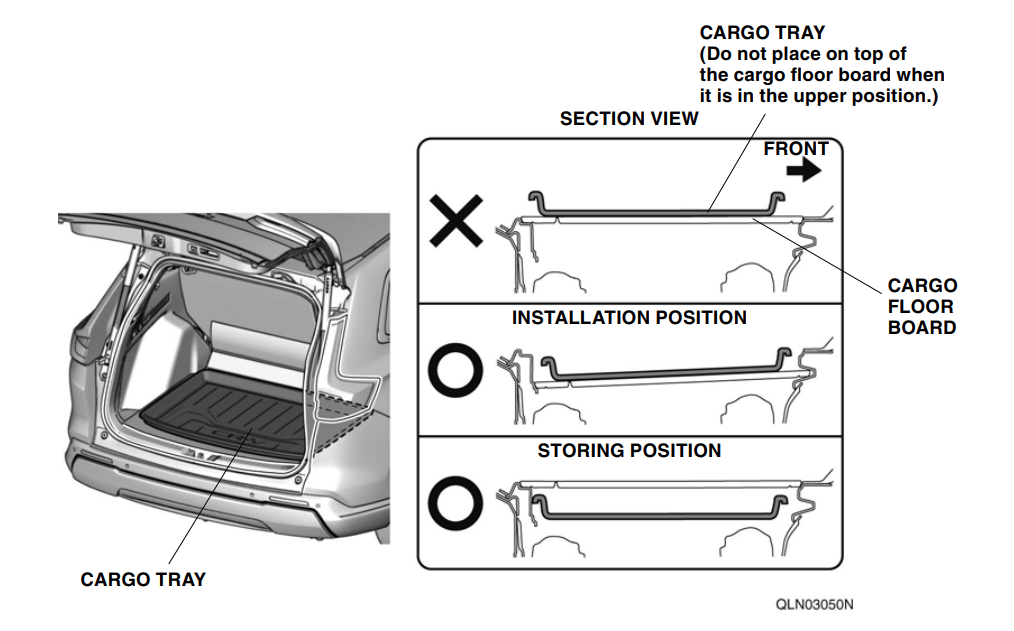 CARGO TRAY
(Do not place on top of the cargo floor board when it is in the upper position.)

SECTION VIEW

FRONT

CARGO FLOOR BOARD

INSTALLATION POSITION

STORING POSITION

CARGO TRAY

QLN03050N