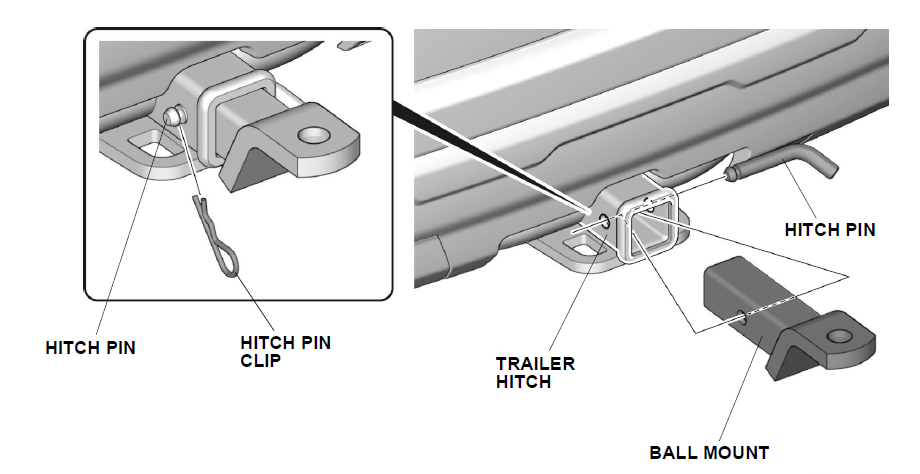 HITCH PIN

HITCH PIN CLIP

HITCH PIN

TRAILER HITCH

BALL MOUNT