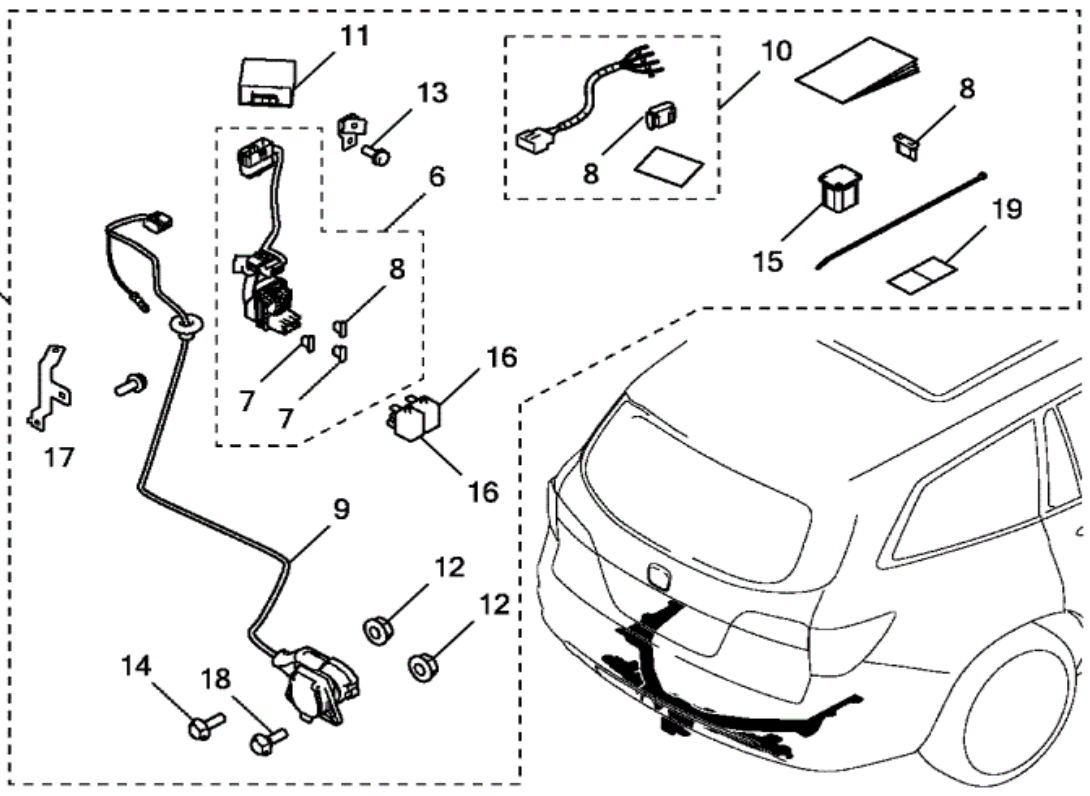 11
13
10
8
8
6
15
19
8
7
7
16
16
17
9
12
12
14
18