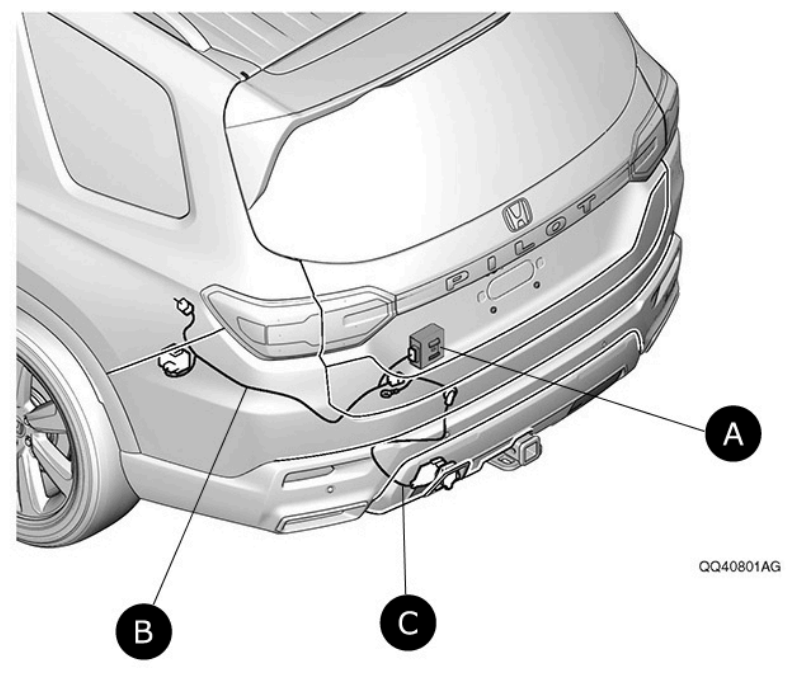 PILOT

A

QQ40801AG

B

C