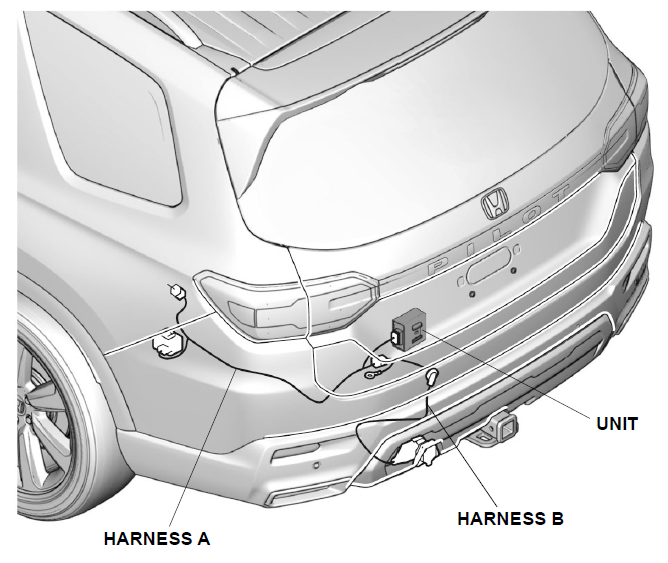 PILOT

UNIT

HARNESS B

HARNESS A