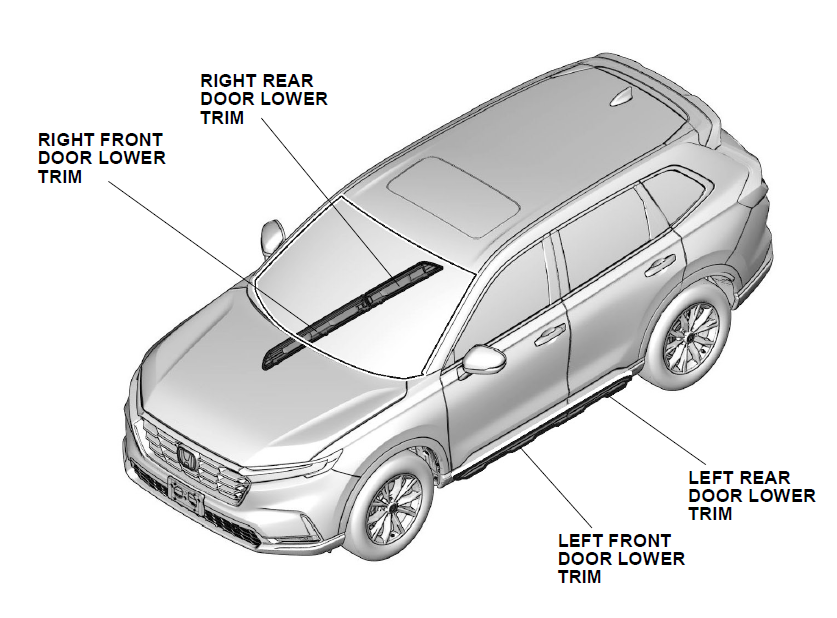 RIGHT REAR DOOR LOWER TRIM

RIGHT FRONT DOOR LOWER TRIM

LEFT REAR DOOR LOWER TRIM

LEFT FRONT DOOR LOWER TRIM