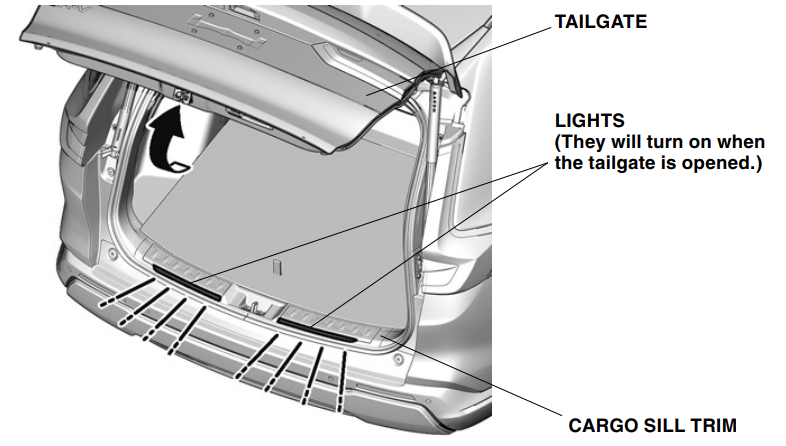 TAILGATE

LIGHTS
(They will turn on when the tailgate is opened.)

CARGO SILL TRIM