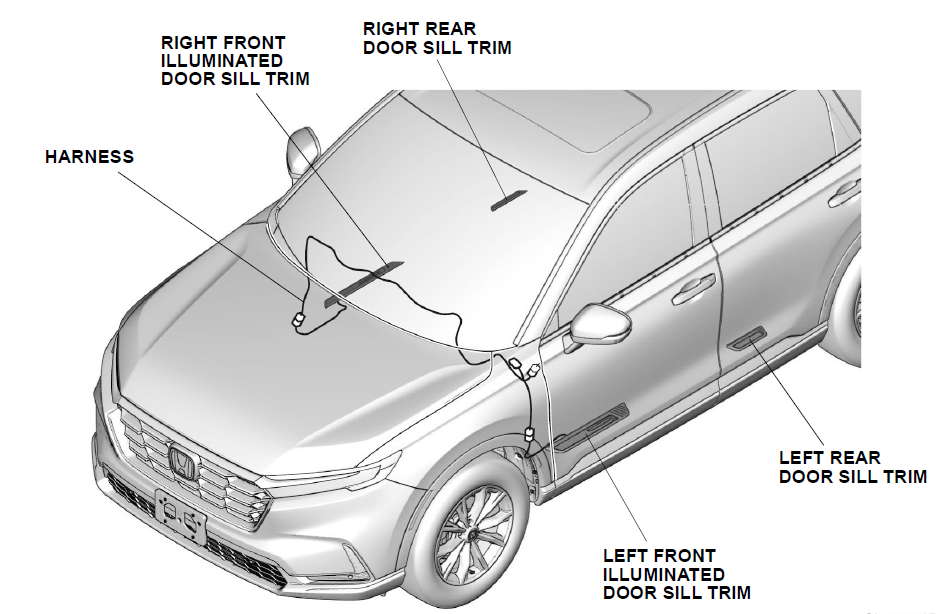 RIGHT FRONT ILLUMINATED DOOR SILL TRIM

RIGHT REAR DOOR SILL TRIM

HARNESS

LEFT REAR DOOR SILL TRIM

LEFT FRONT ILLUMINATED DOOR SILL TRIM