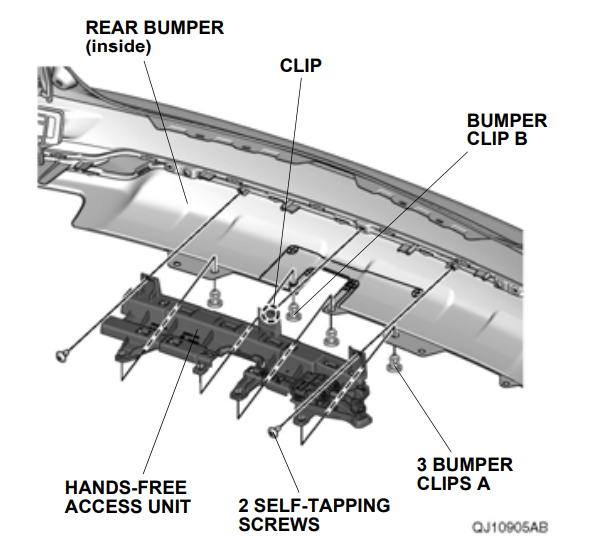 REAR BUMPER (inside)

CLIP

BUMPER CLIP B

HANDS-FREE ACCESS UNIT

2 SELF-TAPPING SCREWS

3 BUMPER CLIPS A

QJ10905AB