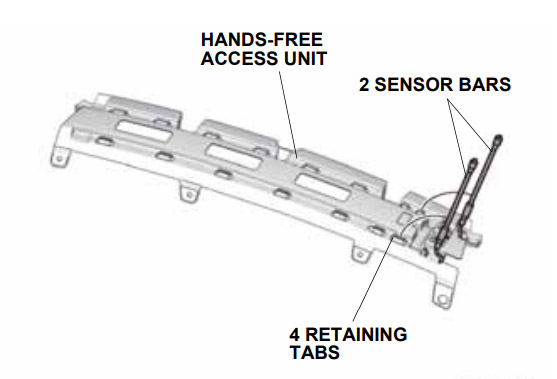 HANDS-FREE ACCESS UNIT

2 SENSOR BARS

4 RETAINING TABS