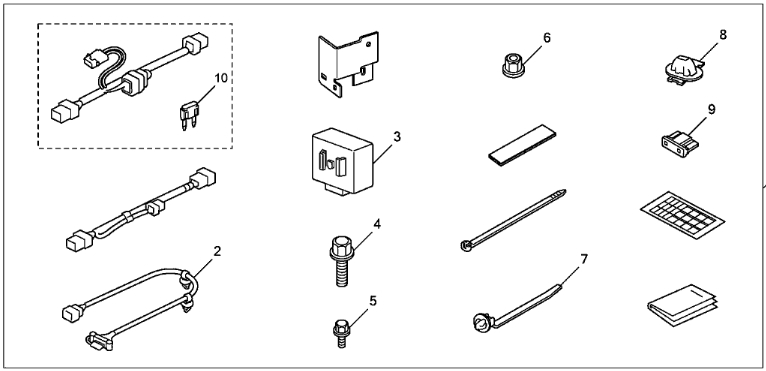 10
2
3
4
5
6
7
8
9