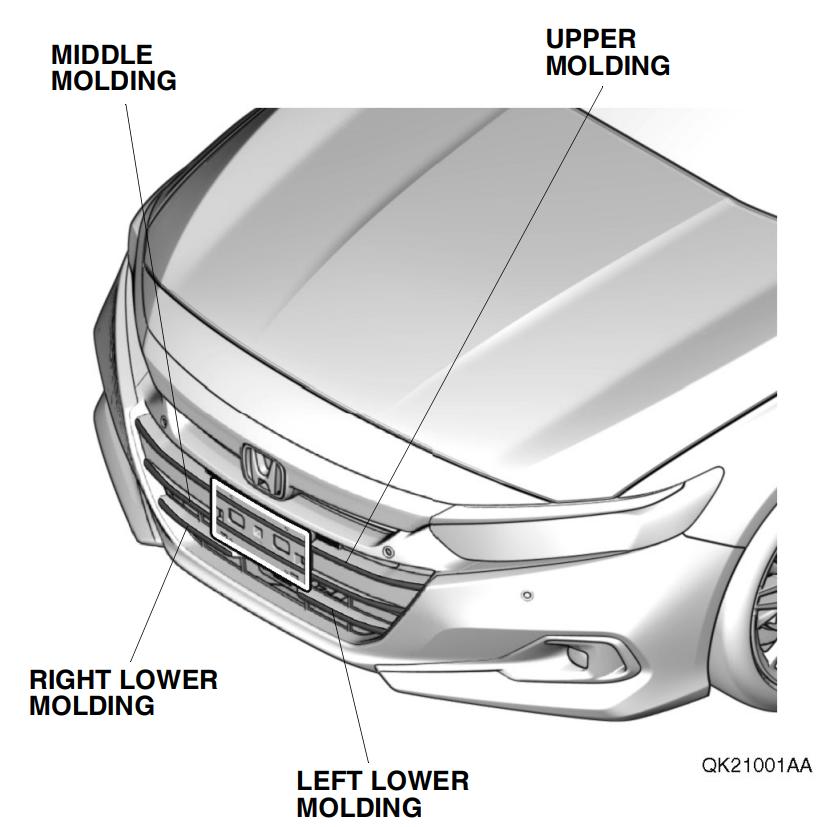 MIDDLE MOLDING

UPPER MOLDING

RIGHT LOWER MOLDING

LEFT LOWER MOLDING

QK21001AA